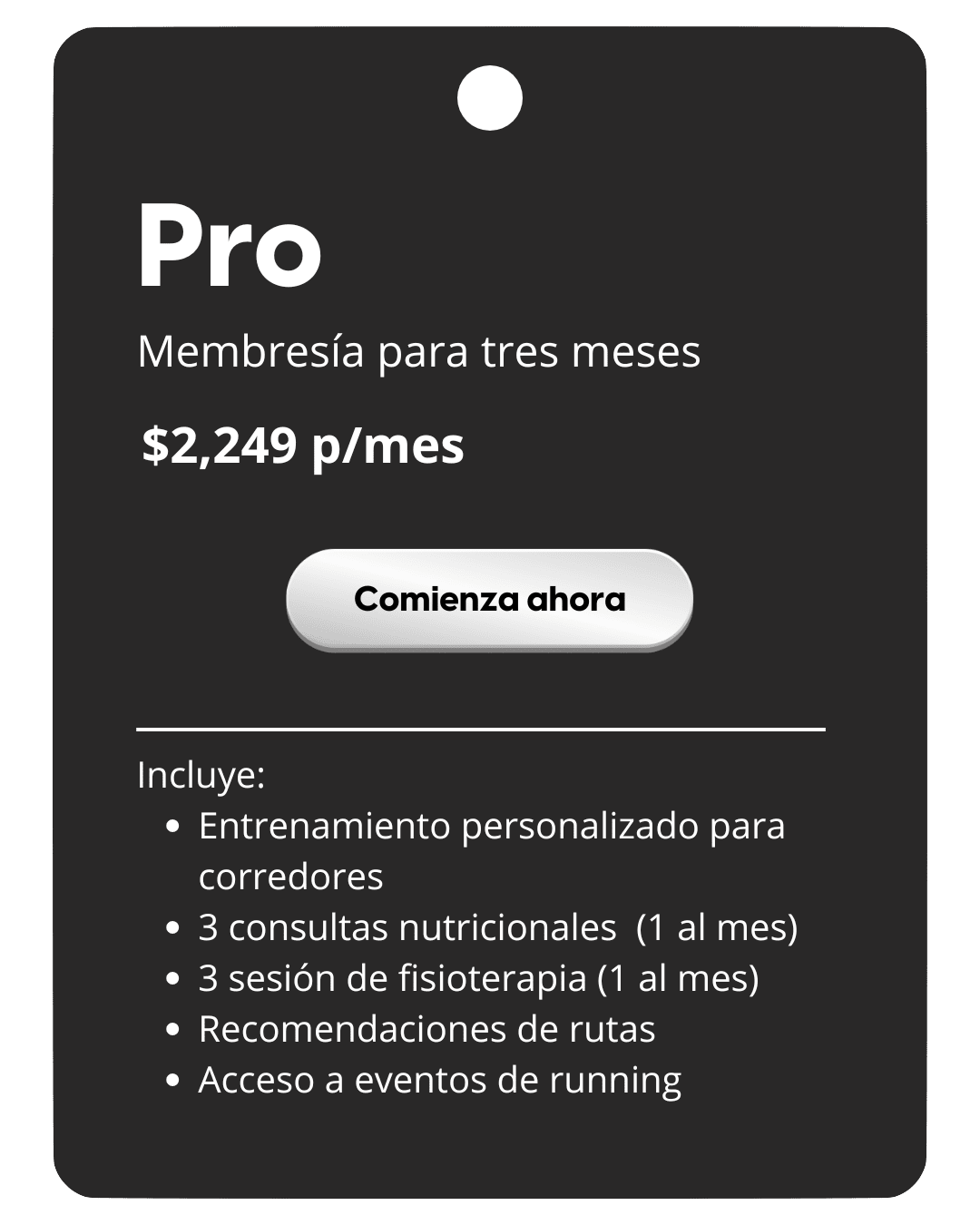 Pro

Membresía para tres meses

$2,249 p/mes

Comienza ahora

Incluye:

• Entrenamiento personalizado para corredores
• 3 consultas nutricionales (1 al mes)
• 3 sesión de fisioterapia (1 al mes)
• Recomendaciones de rutas
• Acceso a eventos de running